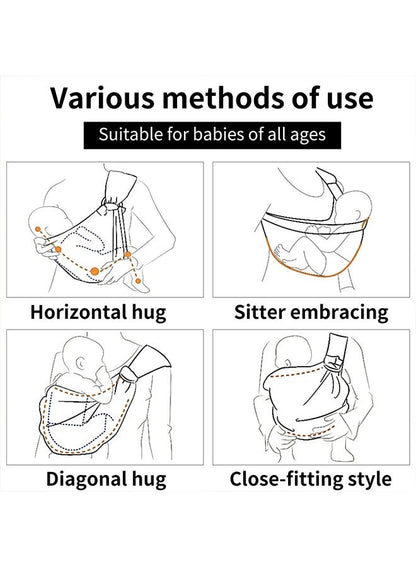 Various methods of use

Suitable for babies of all ages

Horizontal hug

Sitter embracing

Diagonal hug

Close-fitting style